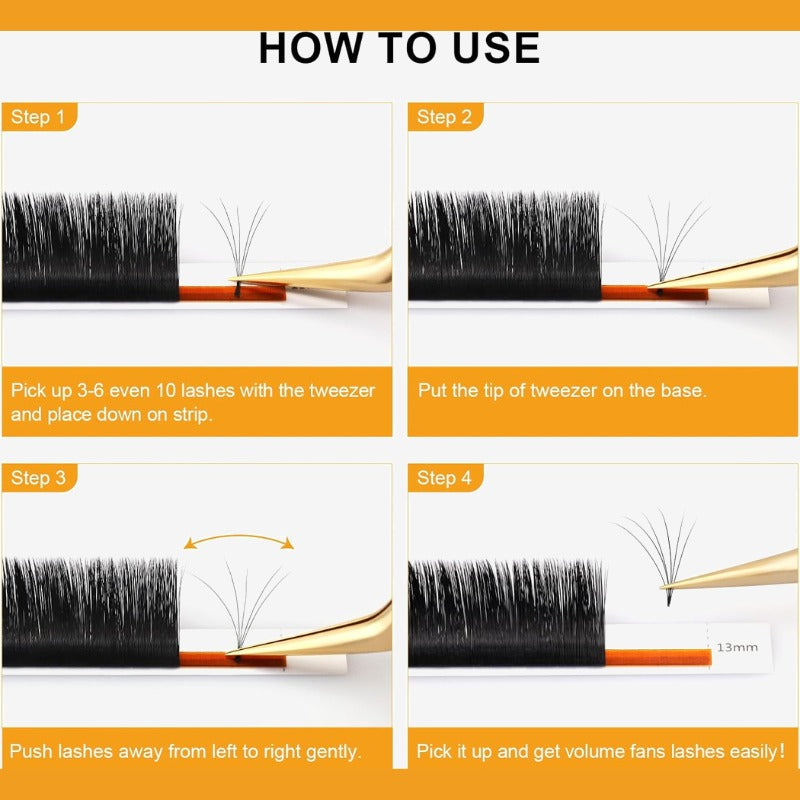 HOW TO USE

Step 1

Pick up 3-6 even 10 lashes with the tweezer and place down on strip.

Step 2

Put the tip of tweezer on the base.

Step 3

Push lashes away from left to right gently.

Step 4

13mm

Pick it up and get volume fans lashes easily!